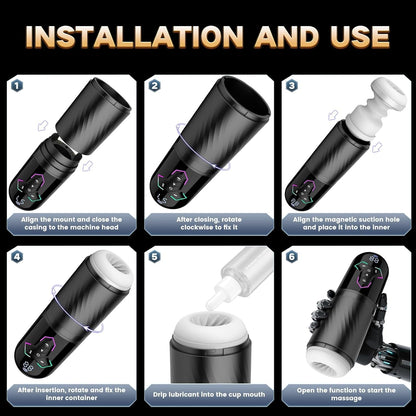 INSTALLATION AND USE

1

Align the mount and close the casing to the machine head

2

After closing, rotate clockwise to fix it

3

Align the magnetic suction hole and place it into the inner

4

After insertion, rotate and fix the inner container

5

Drip lubricant into the cup mouth

6

Open the function to start the massage